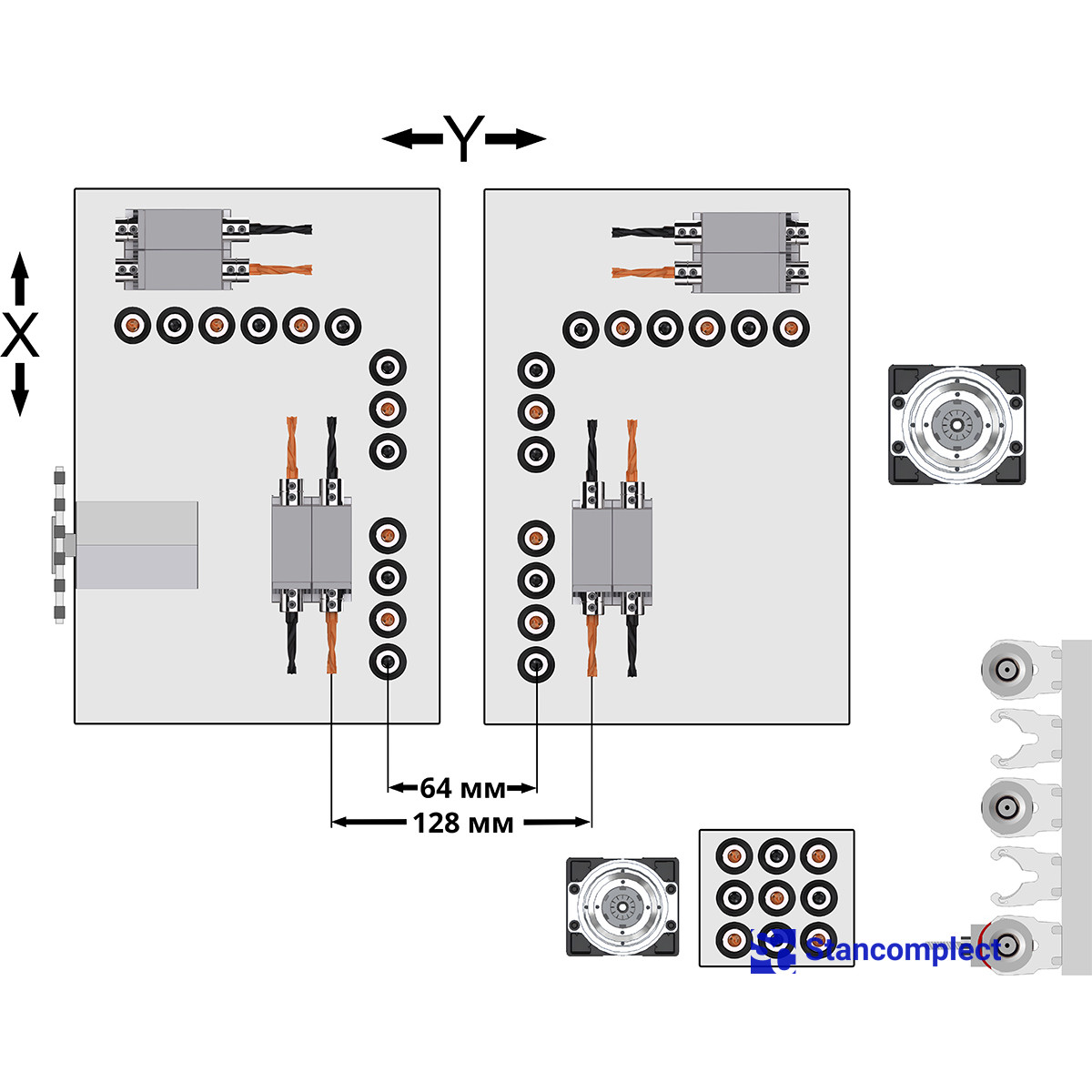 Y

X

64 мм

128 мм

Stancomplect